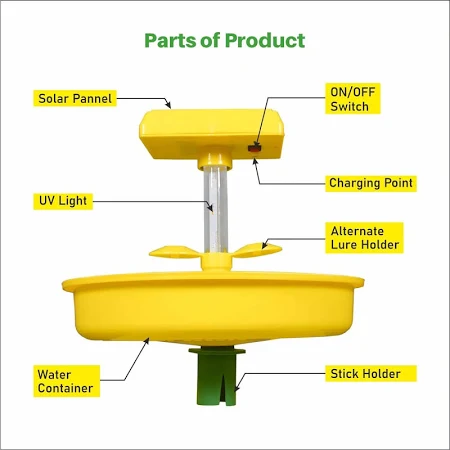 Parts of Product

Solar Pannel

ON/OFF Switch

Charging Point

UV Light

Alternate Lure Holder

Water Container

Stick Holder